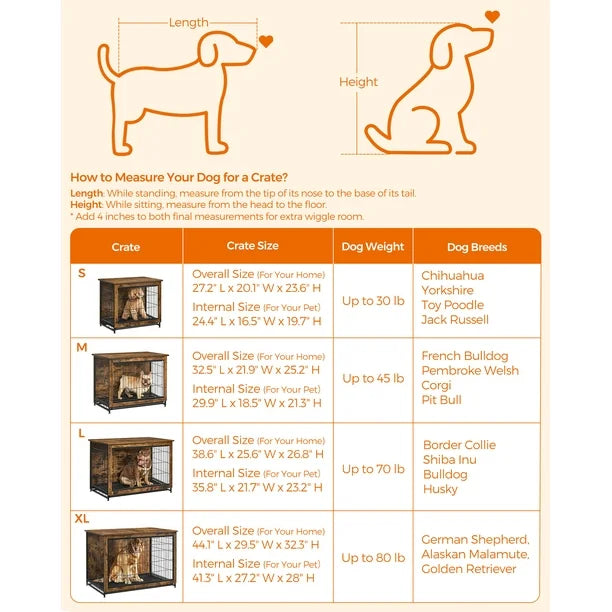 Length

Height

How to Measure Your Dog for a Crate?

Length: While standing, measure from the tip of its nose to the base of its tail.
Height: While sitting, measure from the head to the floor.
* Add 4 inches to both final measurements for extra wiggle room.

| Crate | Crate Size | Dog Weight | Dog Breeds |
|---|---|---|---|
| S | Overall Size (For Your Home) 27.2" L x 20.1" W x 23.6" H Internal Size (For Your Pet) 24.4" L x 16.5" W x 19.7" H | Up to 30 lb | Chihuahua Yorkshire Toy Poodle Jack Russell |
| M | Overall Size (For Your Home) 32.5" L x 21.9" W x 25.2" H Internal Size (For Your Pet) 29.9" L x 18.5" W x 21.3" H | Up to 45 lb | French Bulldog Pembroke Welsh Corgi Pit Bull |
| L | Overall Size (For Your Home) 38.6" L x 25.6" W x 26.8" H Internal Size (For Your Pet) 35.8" L x 21.7" W x 23.2" H | Up to 70 lb | Border Collie Shiba Inu Bulldog Husky |
| XL | Overall Size (For Your Home) 44.1" L x 29.5" W x 32.3" H Internal Size (For Your Pet) 41.3" L x 27.2" W x 28" H | Up to 80 lb | German Shepherd, Alaskan Malamute, Golden Retriever |