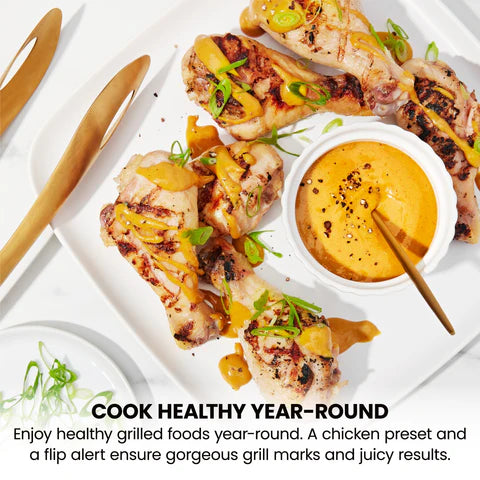 COOK HEALTHY YEAR-ROUND

Enjoy healthy grilled foods year-round. A chicken preset and a flip alert ensure gorgeous grill marks and juicy results.