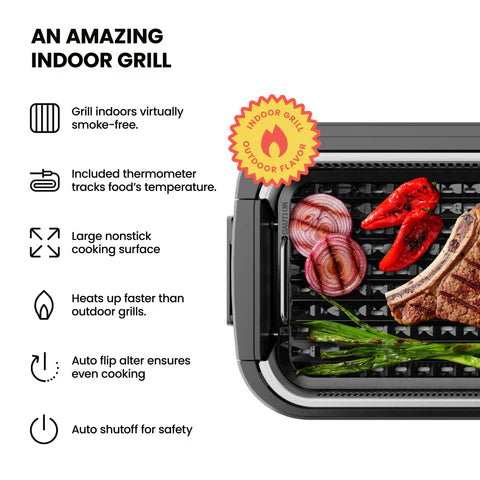 AN AMAZING INDOOR GRILL

Grill indoors virtually smoke-free.

Included thermometer tracks food's temperature.

Large nonstick cooking surface

Heats up faster than outdoor grills.

Auto flip alter ensures even cooking

Auto shutoff for safety

INDOOR GRILL OUTDOOR FLAVOR

CAUTION