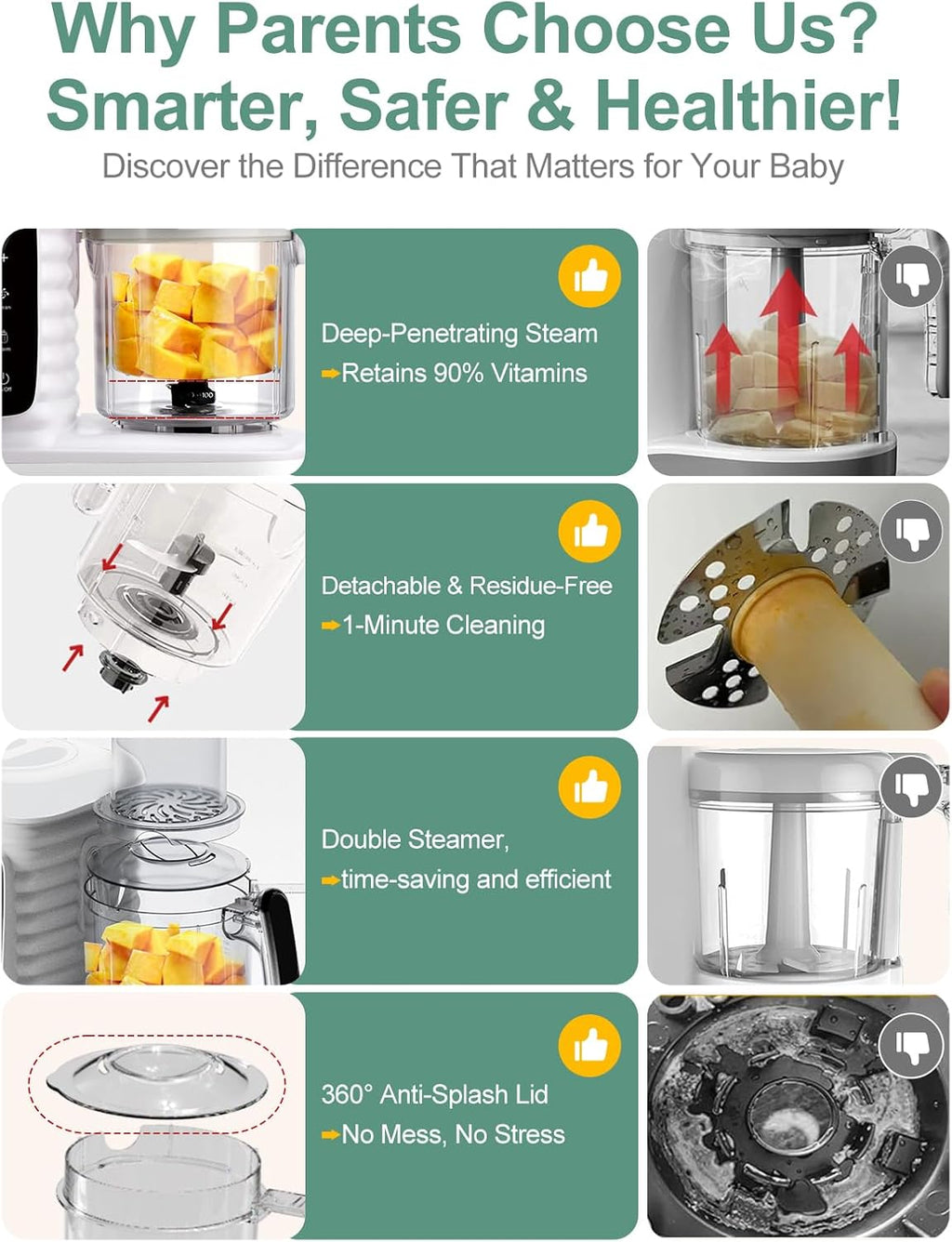 Why Parents Choose Us?
Smarter, Safer & Healthier!
Discover the Difference That Matters for Your Baby

Deep-Penetrating Steam
➡Retains 90% Vitamins

Detachable & Residue-Free
➡1-Minute Cleaning

Double Steamer,
➡time-saving and efficient

360° Anti-Splash Lid
➡No Mess, No Stress