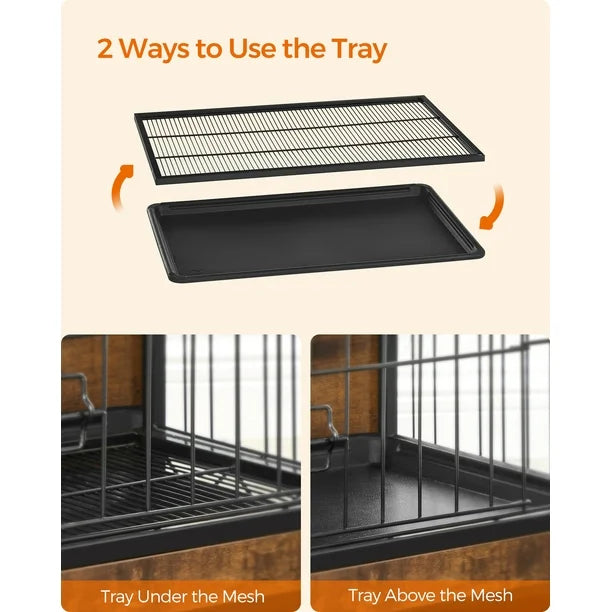 2 Ways to Use the Tray

Tray Under the Mesh

Tray Above the Mesh